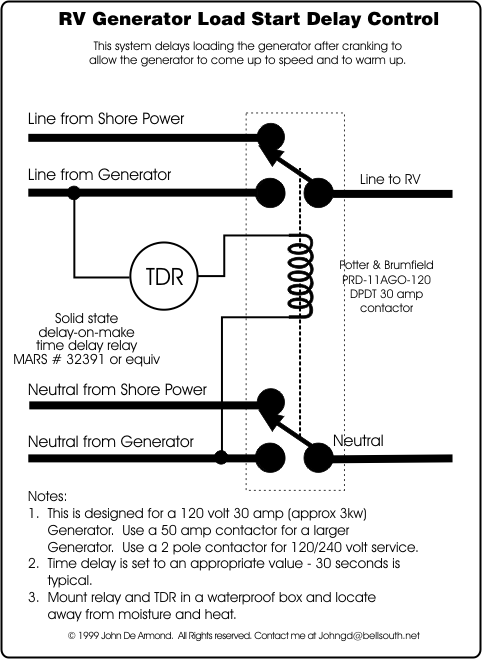 RV Generator Load Start Delay Control

This system delays loading the generator after cranking to allow the generator to come up to speed and to warm up.

Line from Shore Power

Line from Generator

Line to RV

TDR

Potter & Brumfield PRD-11AGO-120 DPDT 30 amp contactor

Solid state delay-on-make time delay relay MARS # 32391 or equiv

Neutral from Shore Power

Neutral from Generator

Neutral

Notes:
1. This is designed for a 120 volt 30 amp (approx 3kw) Generator. Use a 50 amp contactor for a larger Generator. Use a 2 pole contactor for 120/240 volt service.
2. Time delay is set to an appropriate value - 30 seconds is typical.
3. Mount relay and TDR in a waterproof box and locate away from moisture and heat.

© 1999 John De Armond. All Rights reserved. Contact me at Johngd@bellsouth.net